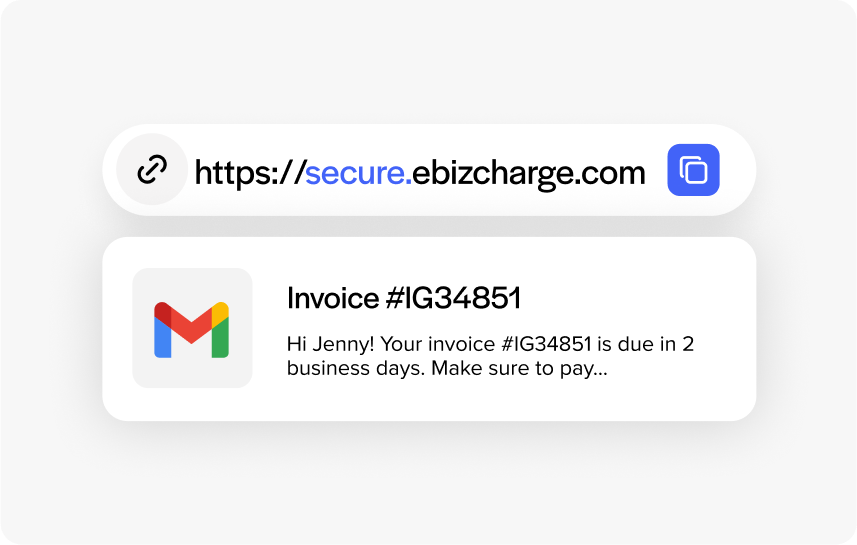 https://secure.ebizcharge.com

Invoice #IG34851

Hi Jenny! Your invoice #IG34851 is due in 2 business days. Make sure to pay...